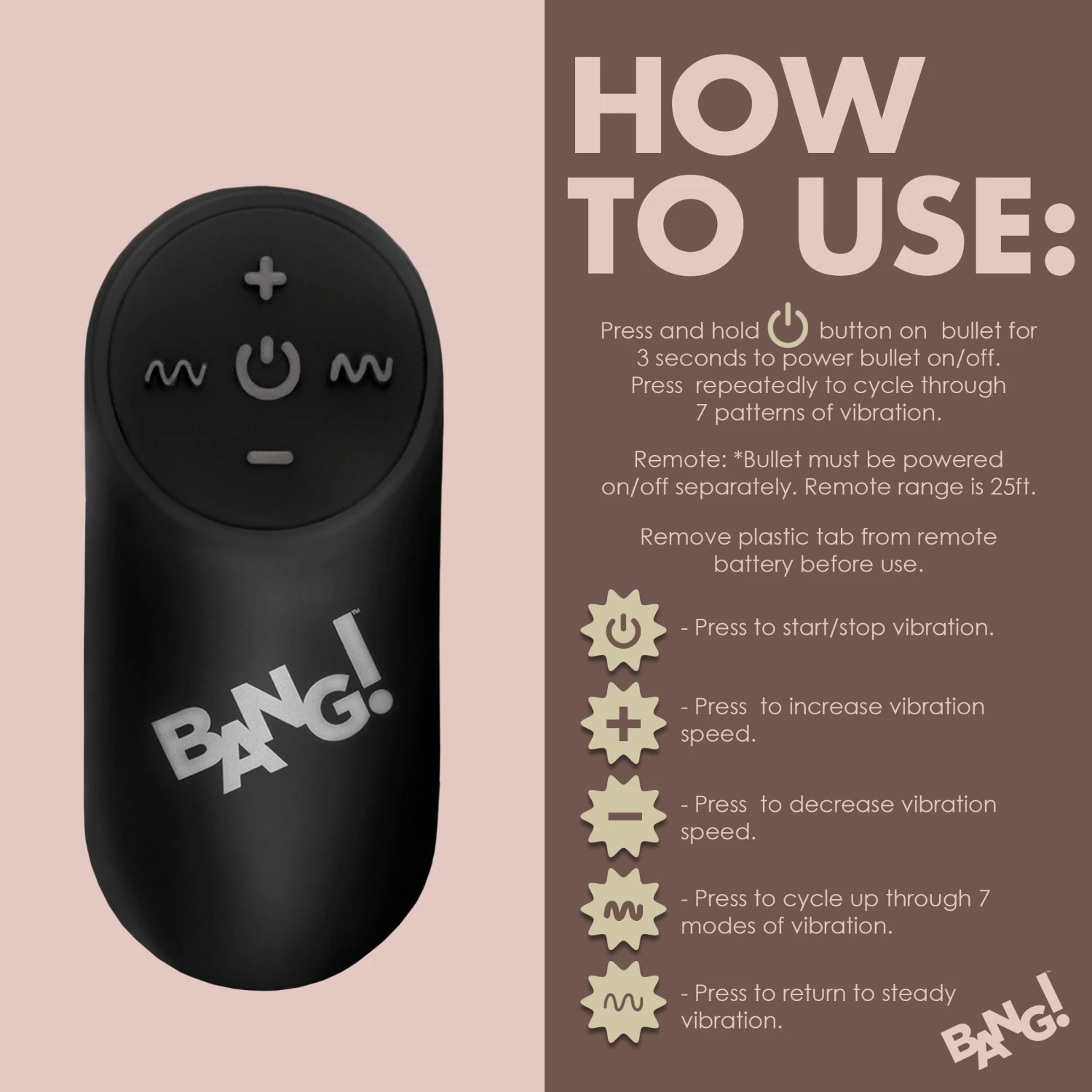 +

−

BANG!™

HOW TO USE:

Press and hold button on bullet for 3 seconds to power bullet on/off. Press repeatedly to cycle through 7 patterns of vibration.

Remote: *Bullet must be powered on/off separately. Remote range is 25ft.

Remove plastic tab from remote battery before use.

- Press to start/stop vibration.

- Press to increase vibration speed.

- Press to decrease vibration speed.

- Press to cycle up through 7 modes of vibration.

- Press to return to steady vibration.

BANG!™