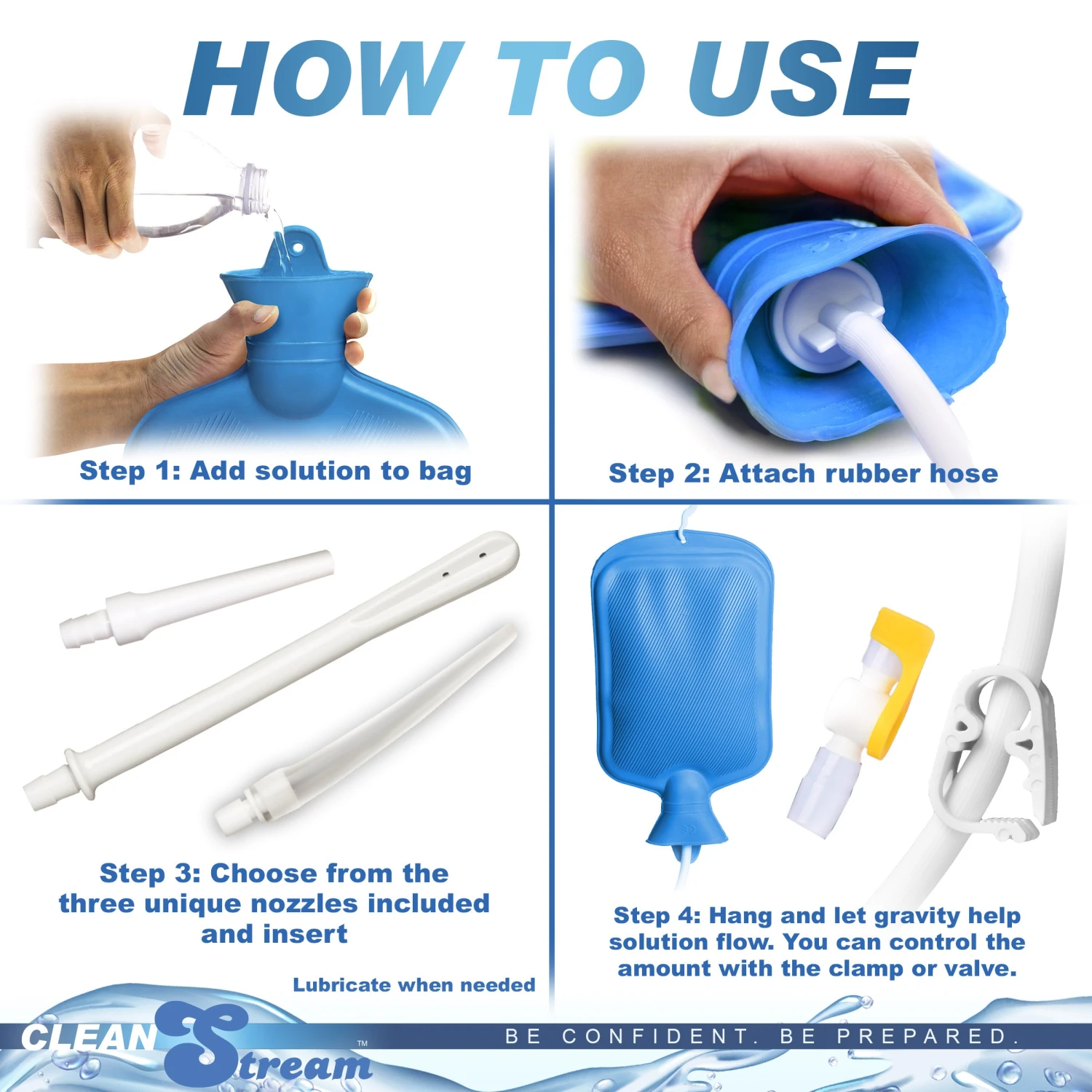 HOW TO USE

Step 1: Add solution to bag

Step 2: Attach rubber hose

Step 3: Choose from the three unique nozzles included and insert

Lubricate when needed

Step 4: Hang and let gravity help solution flow. You can control the amount with the clamp or valve.

CLEAN Stream™

BE CONFIDENT. BE PREPARED.