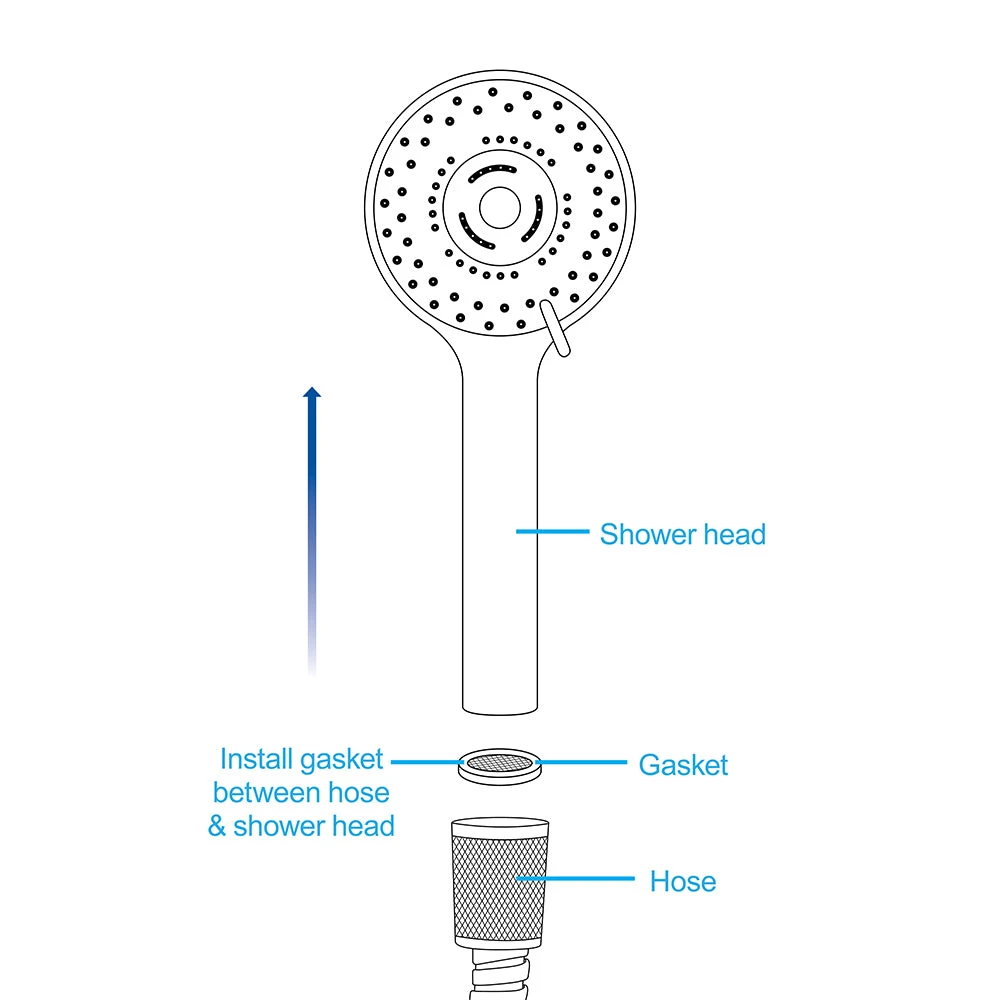 Shower head

Install gasket between hose & shower head

Gasket

Hose