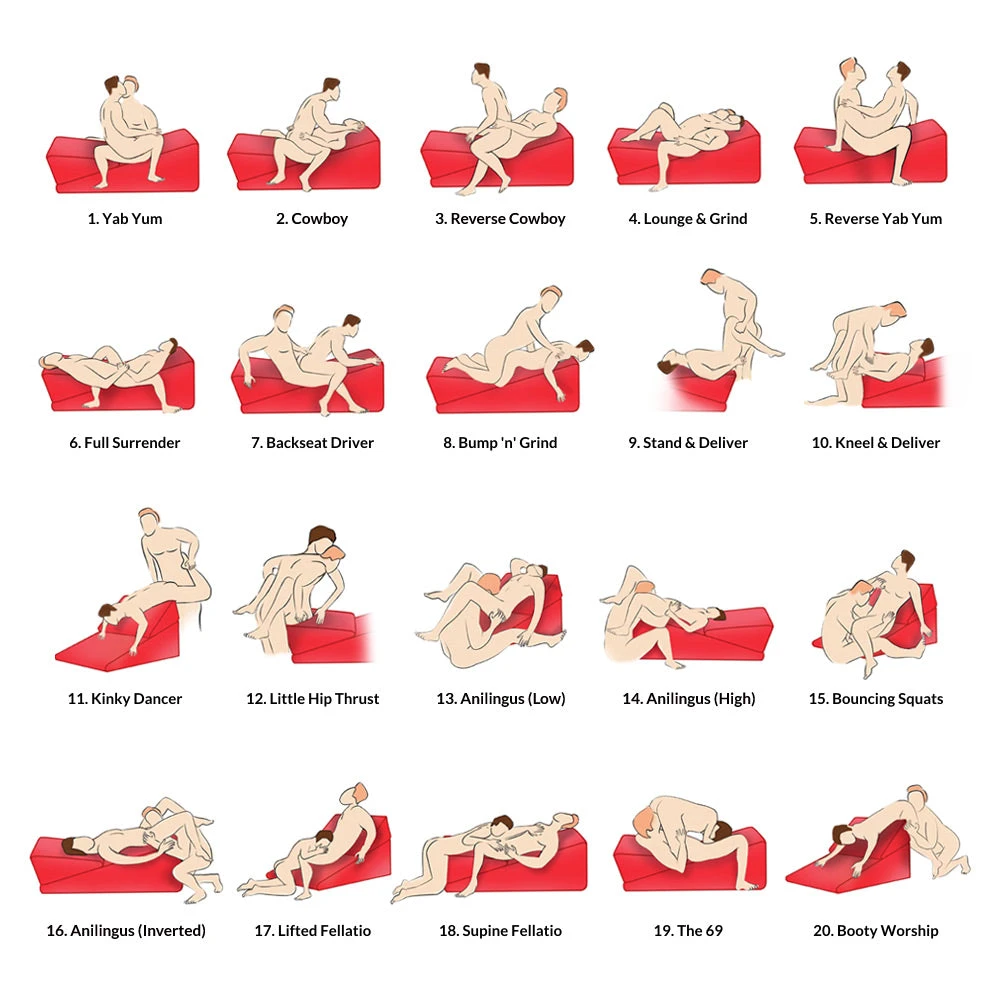 1. Yab Yum
2. Cowboy
3. Reverse Cowboy
4. Lounge & Grind
5. Reverse Yab Yum

6. Full Surrender
7. Backseat Driver
8. Bump 'n' Grind
9. Stand & Deliver
10. Kneel & Deliver

11. Kinky Dancer
12. Little Hip Thrust
13. Anilingus (Low)
14. Anilingus (High)
15. Bouncing Squats

16. Anilingus (Inverted)
17. Lifted Fellatio
18. Supine Fellatio
19. The 69
20. Booty Worship